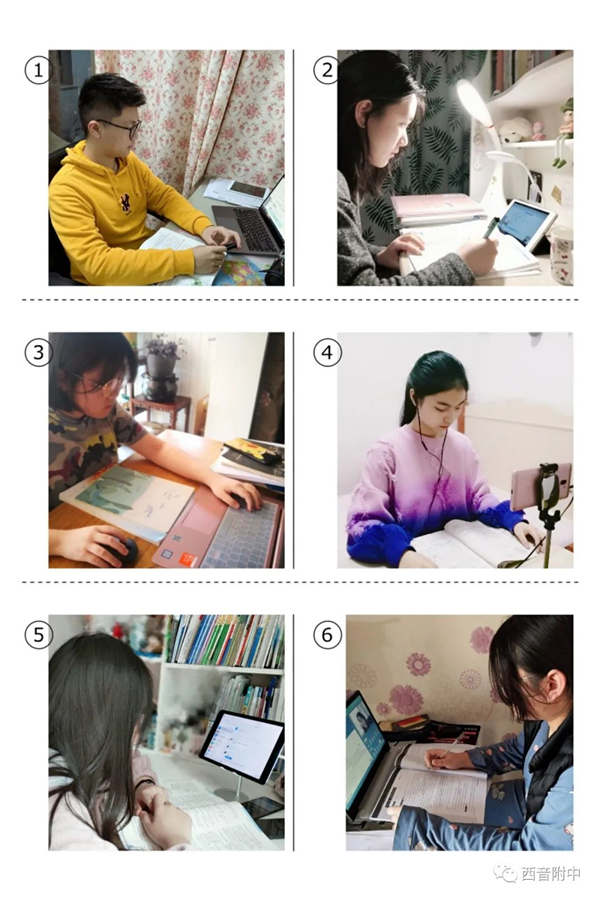 ①

②

③

④

⑤

⑥

西音附中